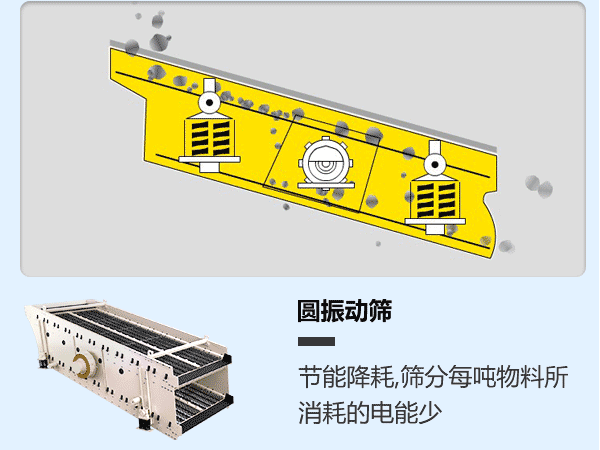 圆振动筛

节能降耗,筛分每吨物料所消耗的电能少